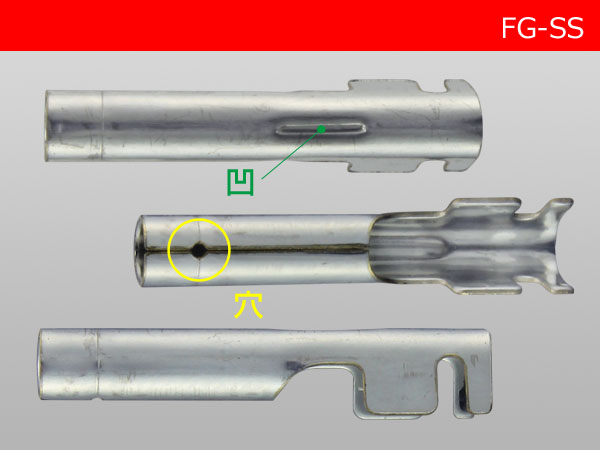 FG-SS

凹

穴